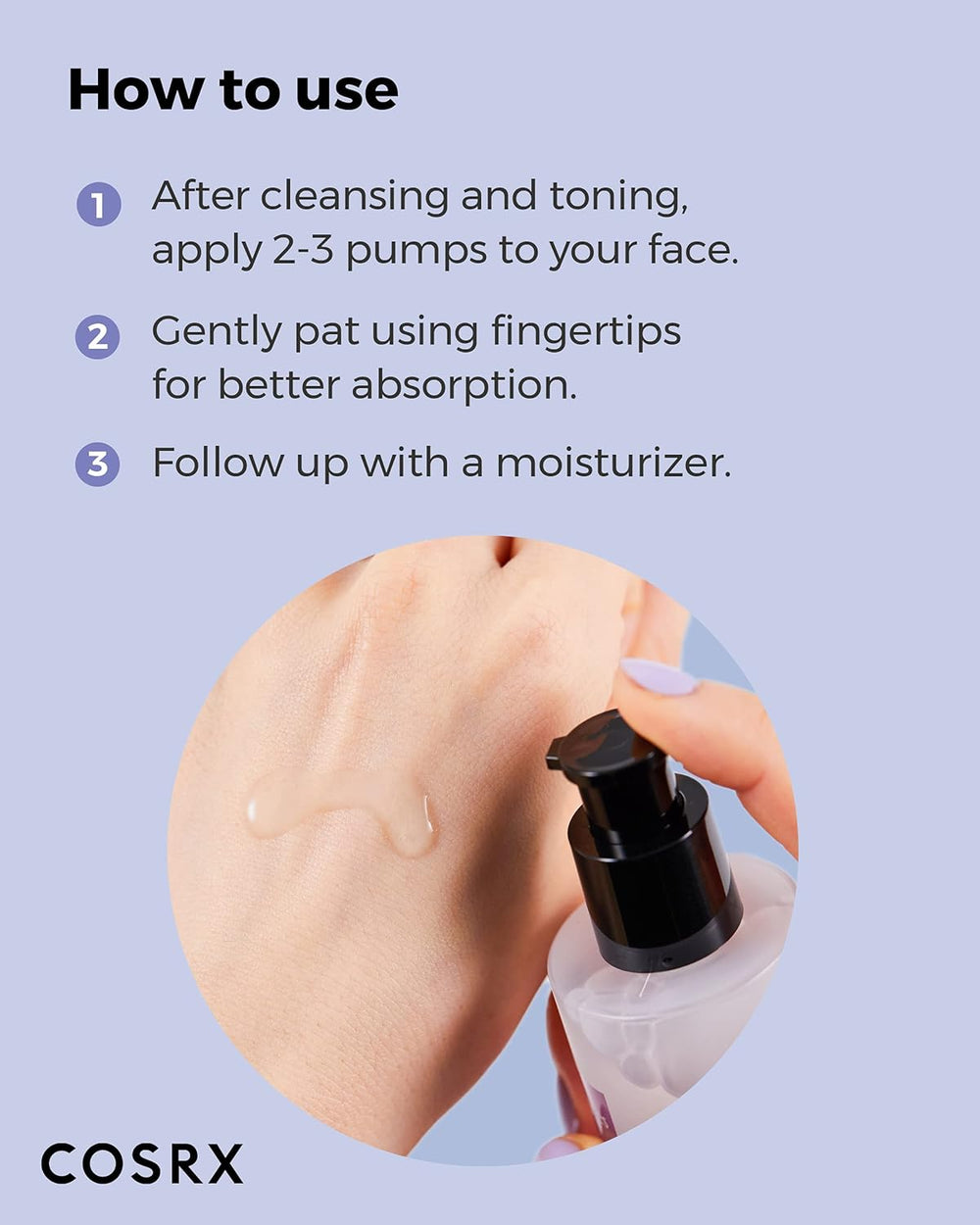 How to use

1 After cleansing and toning, apply 2-3 pumps to your face.

2 Gently pat using fingertips for better absorption.

3 Follow up with a moisturizer.

COSRX